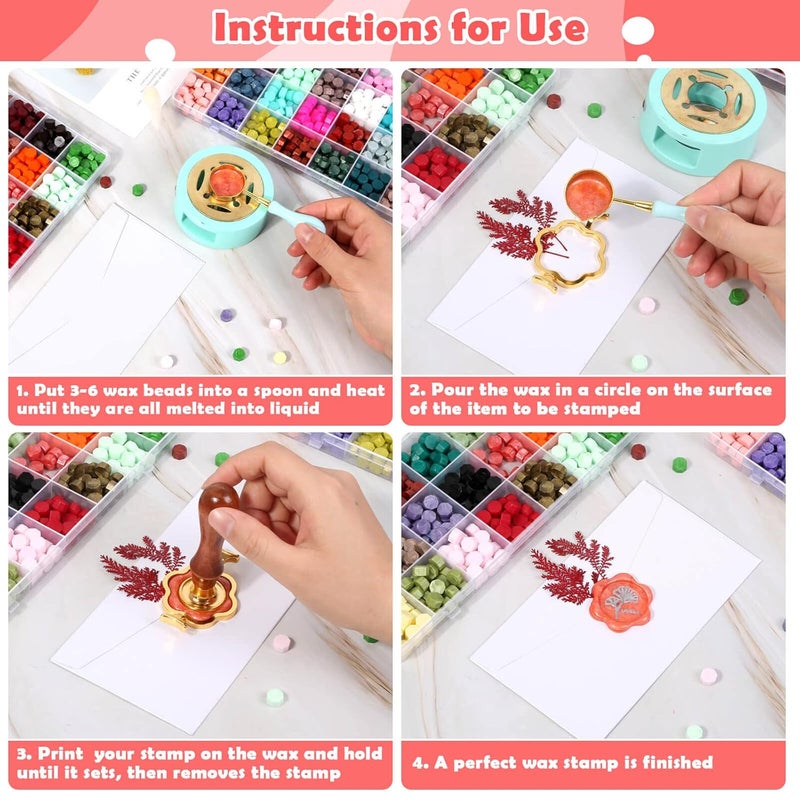 Instructions for Use

1. Put 3-6 wax beads into a spoon and heat until they are all melted into liquid

2. Pour the wax in a circle on the surface of the item to be stamped

3. Print your stamp on the wax and hold until it sets, then removes the stamp

4. A perfect wax stamp is finished